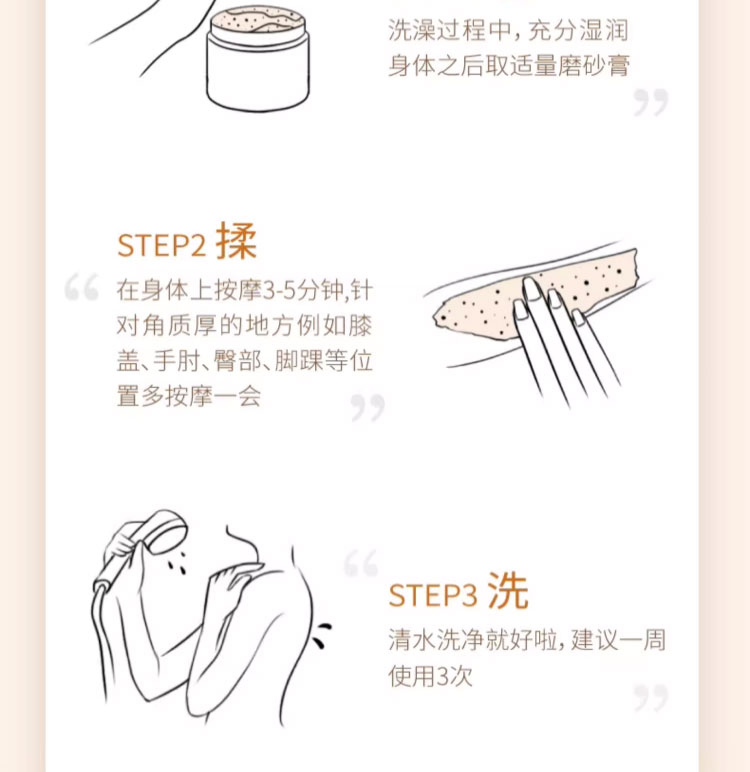 洗澡过程中，充分湿润身体之后取适量磨砂膏

STEP2 揉

在身体上按摩3-5分钟,针对角质厚的地方例如膝盖、手肘、臀部、脚踝等位置多按摩一会

STEP3 洗

清水洗净就好啦，建议一周使用3次